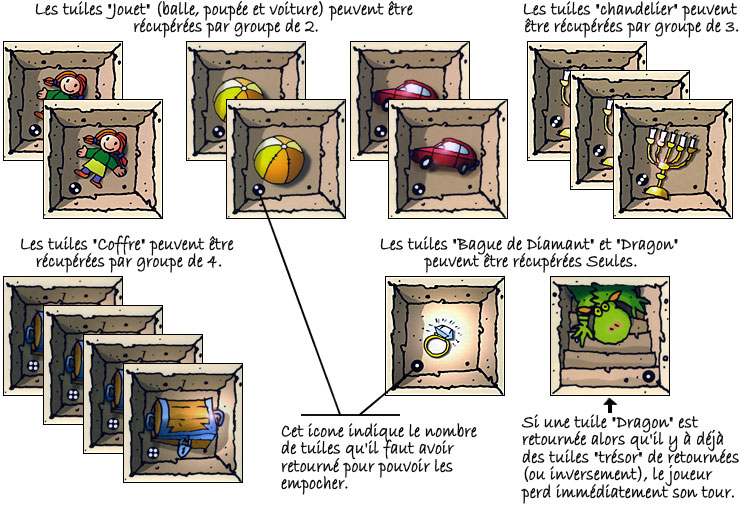 Les tuiles "Jouet" (balle, poupée et voiture) peuvent être récupérées par groupe de 2.

Les tuiles "chandelier" peuvent être récupérées par groupe de 3.

Les tuiles "Coffre" peuvent être récupérées par groupe de 4.

Les tuiles "Bague de Diamant" et "Dragon" peuvent être récupérées Seules.

Cet icone indique le nombre de tuiles qu'il faut avoir retourné pour pouvoir les empocher.

Si une tuile "Dragon" est retournée alors qu'il y à déjà des tuiles "trésor" de retournées (ou inversement), le joueur perd immédiatement son tour.